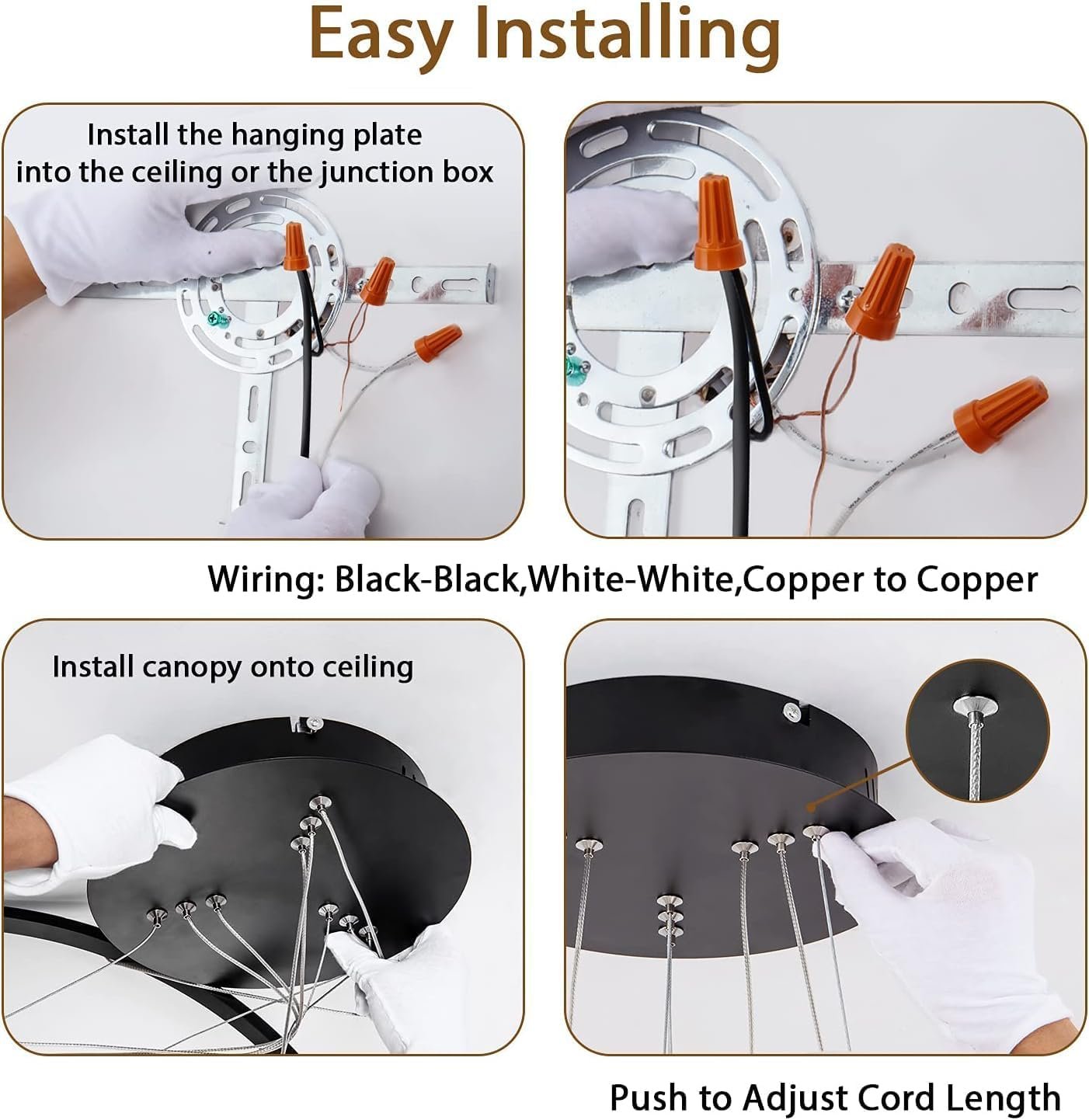 Easy Installing

Install the hanging plate into the ceiling or the junction box

Wiring: Black-Black,White-White,Copper to Copper

Install canopy onto ceiling

Push to Adjust Cord Length